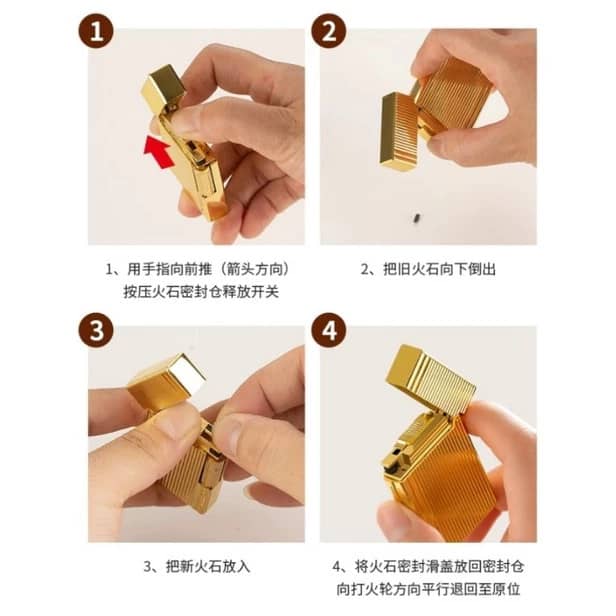 1

1、用手指向前推（箭头方向）按压火石密封仓释放开关

2

2、把旧火石向下倒出

3

3、把新火石放入

4

4、将火石密封滑盖放回密封仓向打火轮方向平行退回至原位